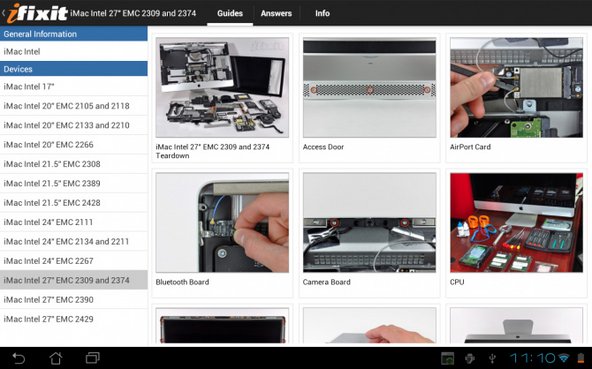 ifixit iMac Intel 27" EMC 2309 and 2374 Guides Answers Info

General Information
iMac Intel
Devices
iMac Intel 17"
iMac Intel 20" EMC 2105 and 2118
iMac Intel 20" EMC 2133 and 2210
iMac Intel 20" EMC 2266
iMac Intel 21.5" EMC 2308
iMac Intel 21.5" EMC 2389
iMac Intel 21.5" EMC 2428
iMac Intel 24" EMC 2111
iMac Intel 24" EMC 2134 and 2211
iMac Intel 24" EMC 2267
iMac Intel 27" EMC 2309 and 2374
iMac Intel 27" EMC 2390
iMac Intel 27" EMC 2429

iMac Intel 27" EMC 2309 and 2374 Teardown
Access Door
AirPort Card
Bluetooth Board
Camera Board
CPU

11:10